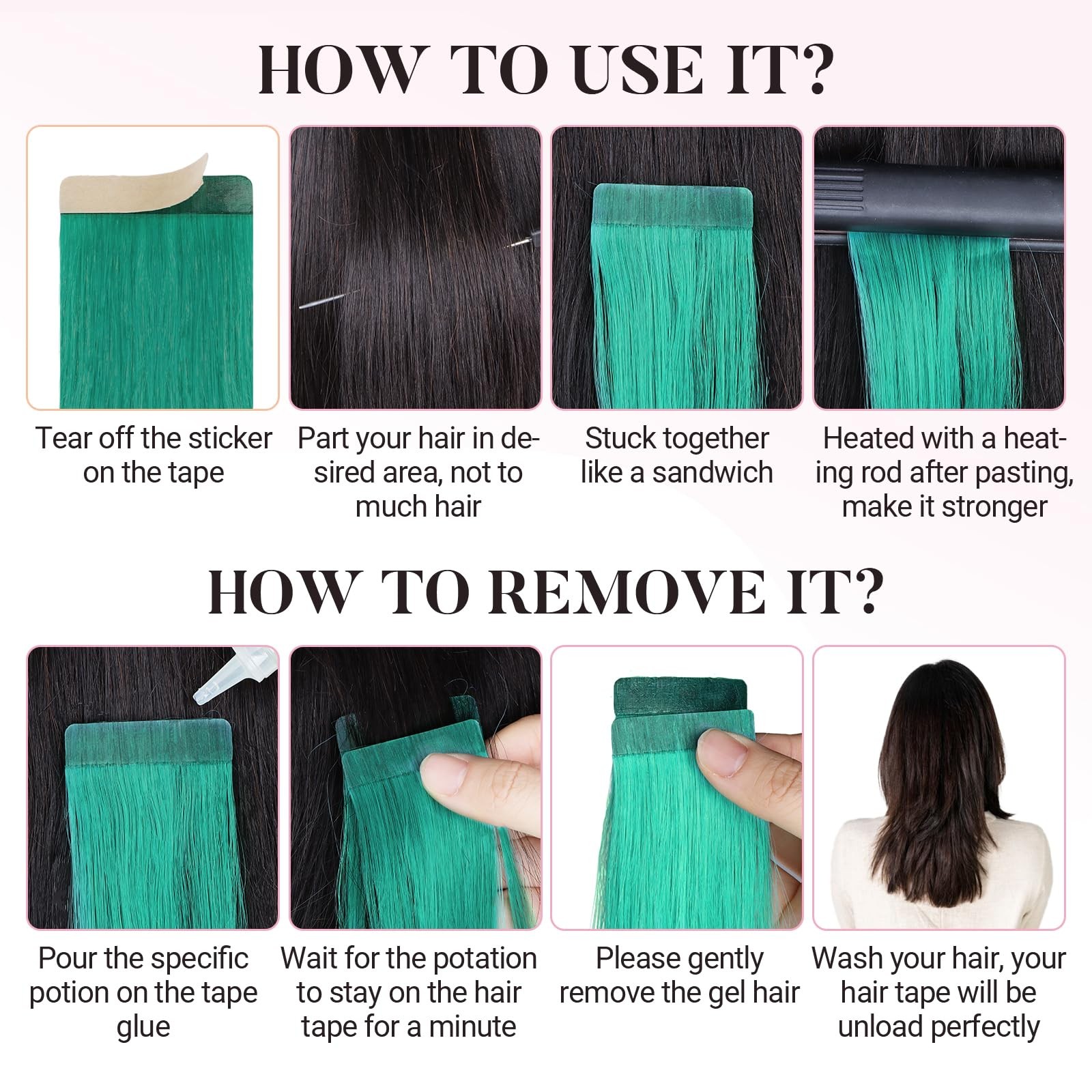 HOW TO USE IT?

Tear off the sticker on the tape

Part your hair in desired area, not to much hair

Stuck together like a sandwich

Heated with a heating rod after pasting, make it stronger

HOW TO REMOVE IT?

Pour the specific potion on the tape glue

Wait for the potation to stay on the hair tape for a minute

Please gently remove the gel hair

Wash your hair, your hair tape will be unload perfectly